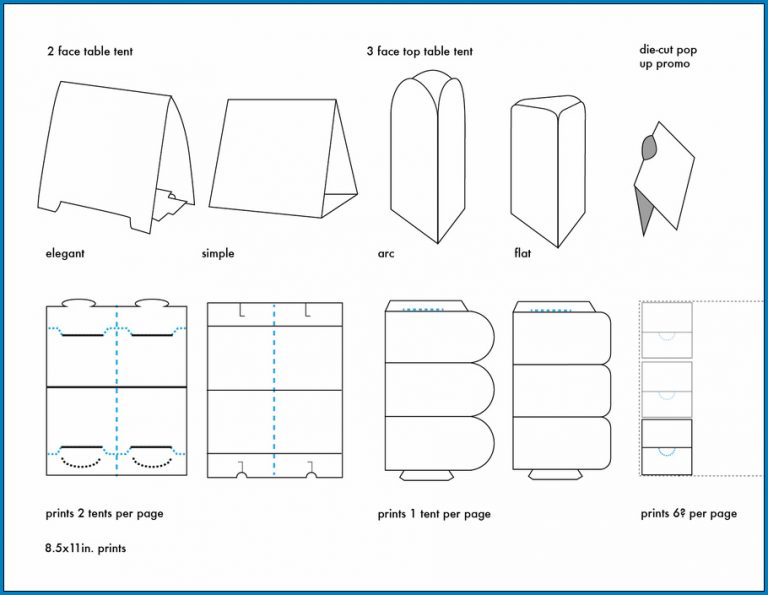 2 face table tent

3 face top table tent

die-cut pop up promo

elegant

simple

arc

flat

prints 2 tents per page

prints 1 tent per page

prints 6? per page

8.5x11in. prints